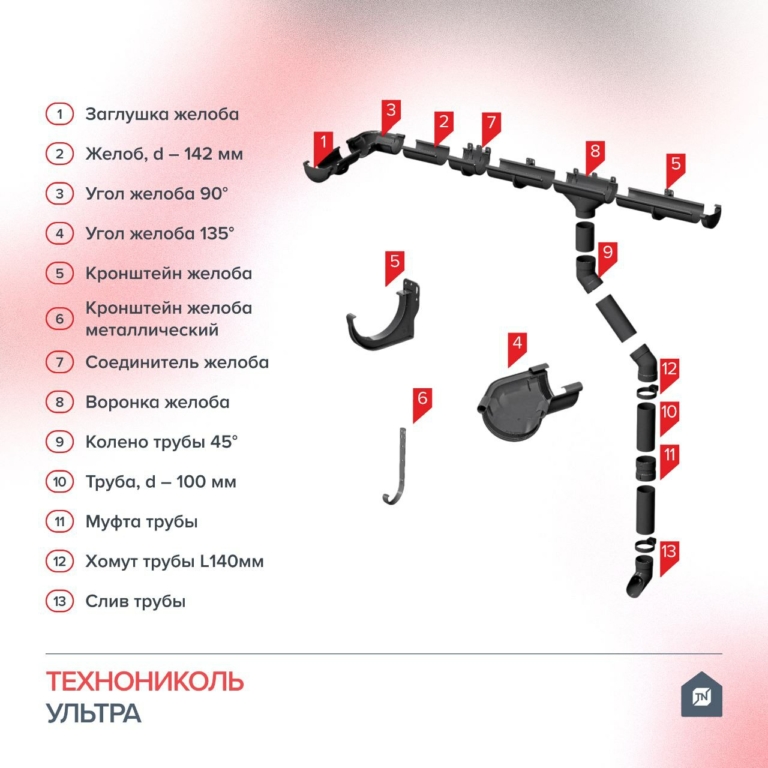 1 Заглушка желоба
2 Желоб, d – 142 мм
3 Угол желоба 90°
4 Угол желоба 135°
5 Кронштейн желоба
6 Кронштейн желоба металлический
7 Соединитель желоба
8 Воронка желоба
9 Колено трубы 45°
10 Труба, d – 100 мм
11 Муфта трубы
12 Хомут трубы L140мм
13 Слив трубы

1
3
2
7
8
5
9
5
4
6
12
10
11
13

ТЕХНОНИКОЛЬ
УЛЬТРА

TN