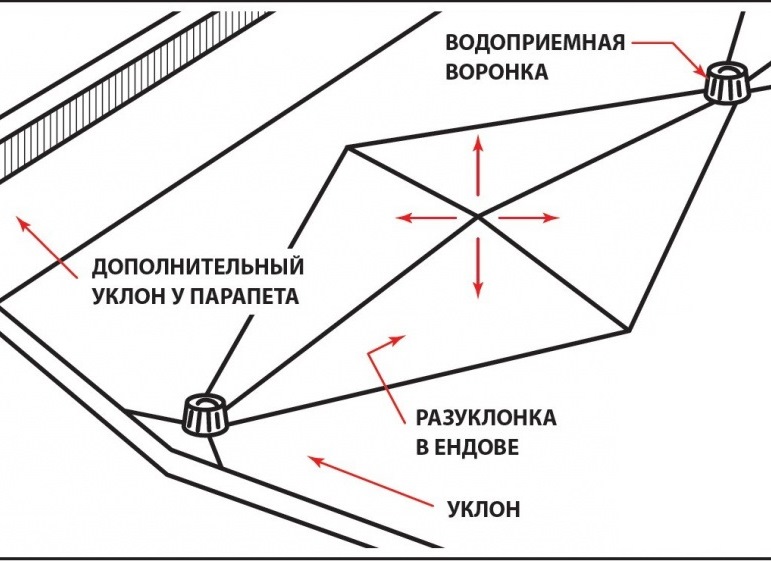 ВОДОПРИЕМНАЯ ВОРОНКА

ДОПОЛНИТЕЛЬНЫЙ УКЛОН У ПАРАПЕТА

РАЗУКЛОНКА В ЕНДОВЕ

УКЛОН