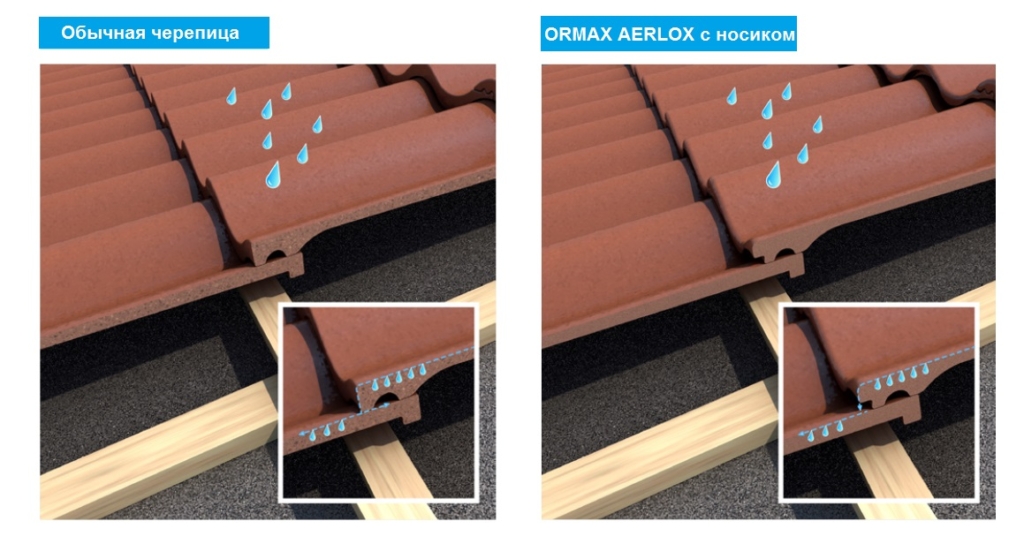 Обычная черепица

ORMAX AERLOX с носиком