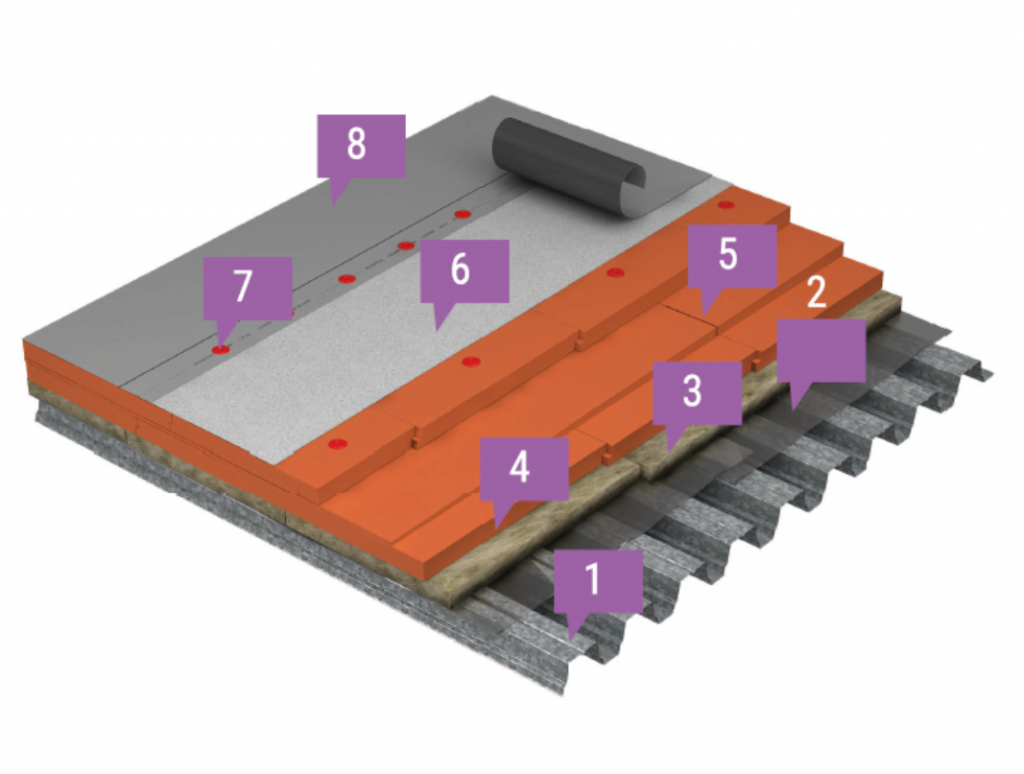 8
7
6
5
2
3
4
1