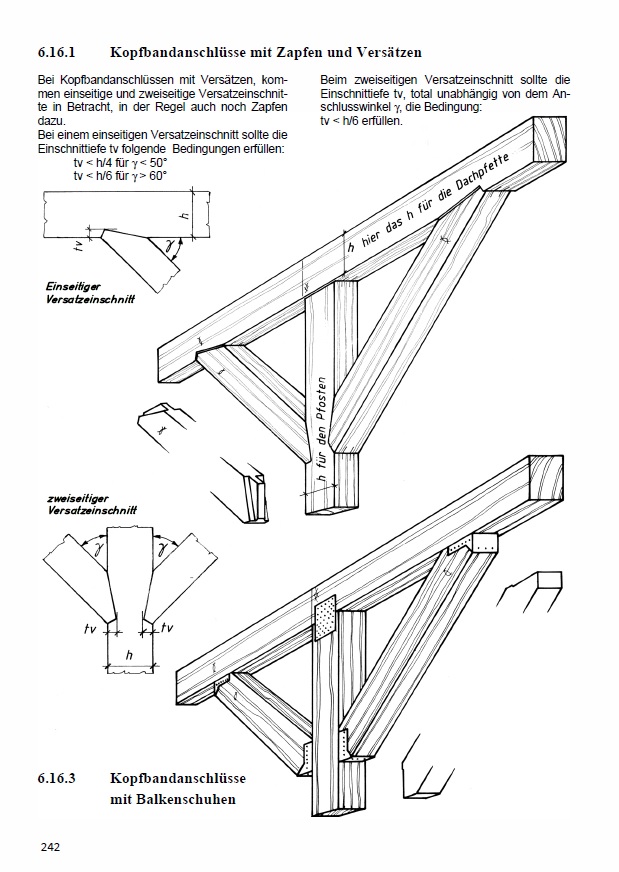 6.16.1 Kopfbandanschlüsse mit Zapfen und Versätzen

Bei Kopfbandanschlüssen mit Versätzen, kommen einseitige und zweiseitige Versatzeinschnitte in Betracht, in der Regel auch noch Zapfen dazu.
Bei einem einseitigen Versatzeinschnitt sollte die Einschnittiefe tv folgende Bedingungen erfüllen:
tv < h/4 für $\gamma$ < 50°
tv < h/6 für $\gamma$ > 60°

Beim zweiseitigen Versatzeinschnitt sollte die Einschnittiefe tv, total unabhängig von dem Anschlusswinkel $\gamma$, die Bedingung:
tv < h/6 erfüllen.

h

tv

$\gamma$

Einseitiger Versatzeinschnitt

h hier das h für die Dachpfette

h für den Pfosten

zweiseitiger Versatzeinschnitt

$\gamma$

$\gamma$

tv

tv

h

6.16.3 Kopfbandanschlüsse mit Balkenschuhen

242