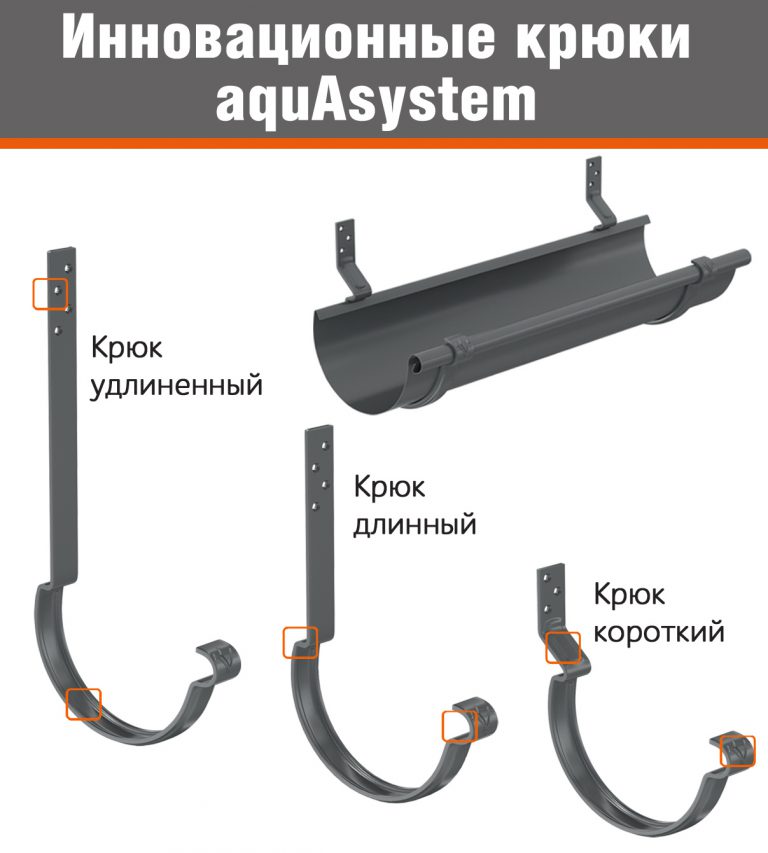 Инновационные крюки aquAsystem

Крюк удлиненный

Крюк длинный

Крюк короткий