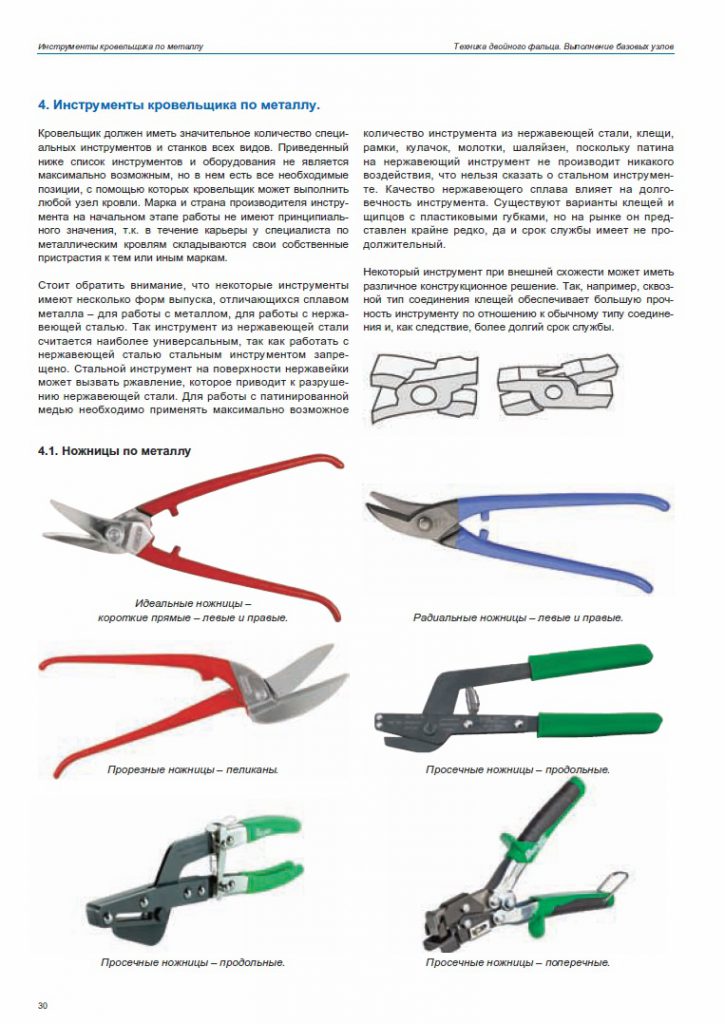 Инструменты кровельщика по металлу

Техника двойного фальца. Выполнение базовых узлов

4. Инструменты кровельщика по металлу.

Кровельщик должен иметь значительное количество специальных инструментов и станков всех видов. Приведенный ниже список инструментов и оборудования не является максимально возможным, но в нем есть все необходимые позиции, с помощью которых кровельщик может выполнить любой узел кровли. Марка и страна производителя инструмента на начальном этапе работы не имеют принципиального значения, т.к. в течение карьеры у специалиста по металлическим кровлям складываются свои собственные пристрастия к тем или иным маркам.

Стоит обратить внимание, что некоторые инструменты имеют несколько форм выпуска, отличающихся сплавом металла – для работы с металлом, для работы с нержавеющей сталью. Так инструмент из нержавеющей стали считается наиболее универсальным, так как работать с нержавеющей сталью стальным инструментом запрещено. Стальной инструмент на поверхности нержавейки может вызвать ржавление, которое приводит к разрушению нержавеющей стали. Для работы с патинированной медью необходимо применять максимально возможное количество инструмента из нержавеющей стали, клещи, рамки, кулачок, молотки, шаляйзен, поскольку патина на нержавеющий инструмент не производит никакого воздействия, что нельзя сказать о стальном инструменте. Качество нержавеющего сплава влияет на долговечность инструмента. Существуют варианты клещей и щипцов с пластиковыми губками, но на рынке он представлен крайне редко, да и срок службы имеет не продолжительный.

Некоторый инструмент при внешней схожести может иметь различное конструкционное решение. Так, например, сквозной тип соединения клещей обеспечивает большую прочность инструменту по отношению к обычному типу соединения и, как следствие, более долгий срок службы.

4.1. Ножницы по металлу

Идеальные ножницы – короткие прямые – левые и правые.

Радиальные ножницы – левые и правые.

Прорезные ножницы – пеликаны.

Просечные ножницы – продольные.

Просечные ножницы – продольные.

Просечные ножницы – поперечные.

30