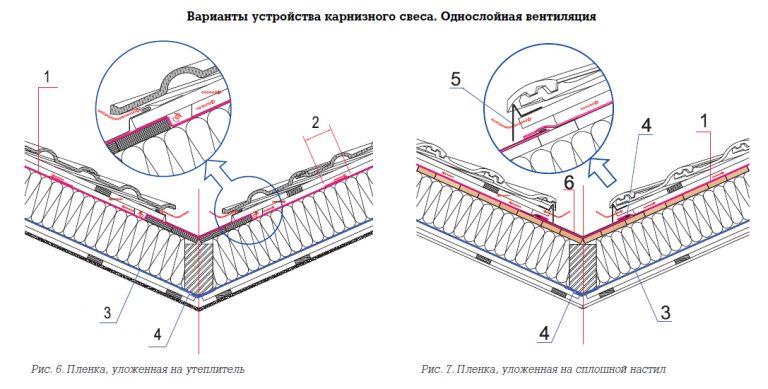 Варианты устройства карнизного свеса. Однослойная вентиляция

1
2
3
4

Рис. 6. Пленка, уложенная на утеплитель

5
4
1
6
4
3

Рис. 7. Пленка, уложенная на сплошной настил