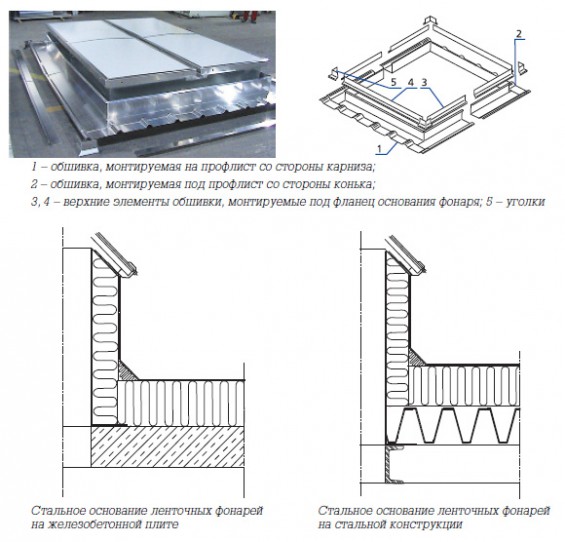 2

5 4 3

1

1 – обшивка, монтируемая на профлист со стороны карниза;

2 – обшивка, монтируемая под профлист со стороны конька;

3, 4 – верхние элементы обшивки, монтируемые под фланец основания фонаря; 5 – уголки

Стальное основание ленточных фонарей на железобетонной плите

Стальное основание ленточных фонарей на стальной конструкции