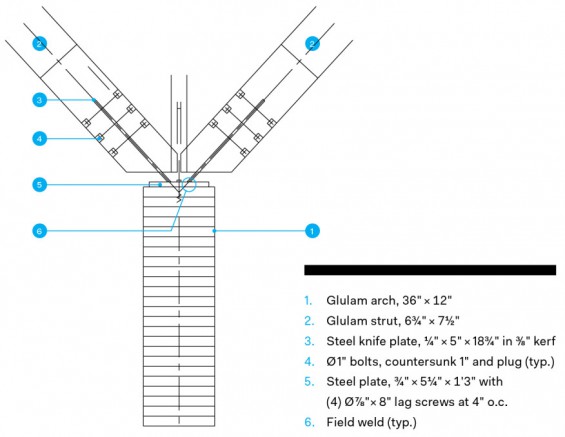 2
2
3
4
5
6
1

1. Glulam arch, 36" × 12"
2. Glulam strut, 6¾" × 7½"
3. Steel knife plate, ¼" × 5" × 18¾" in ⅜" kerf
4. Ø1" bolts, countersunk 1" and plug (typ.)
5. Steel plate, ¾" × 5¼" × 1'3" with (4) Ø⅞" × 8" lag screws at 4" o.c.
6. Field weld (typ.)