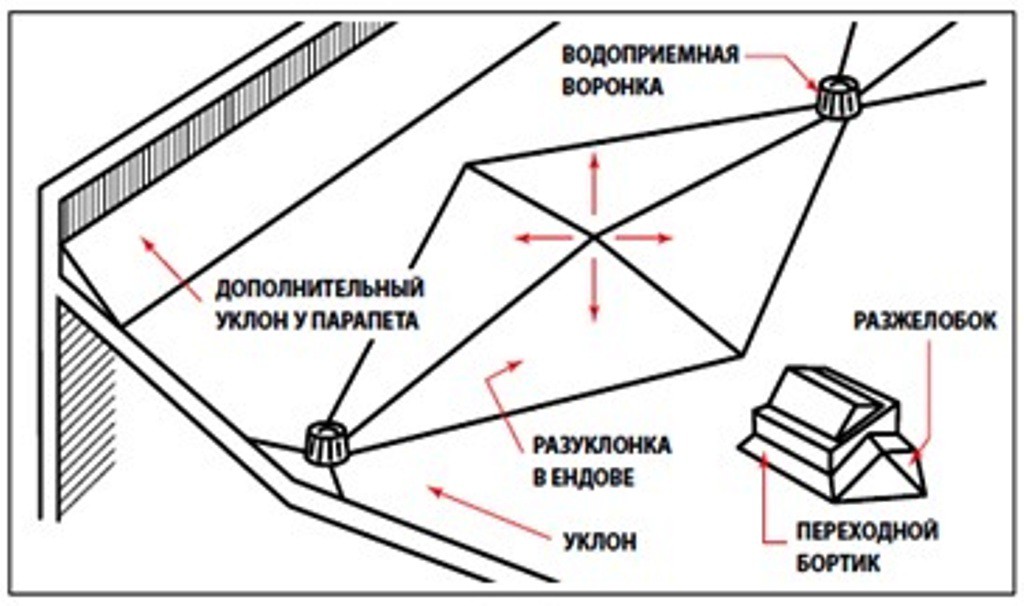 ВОДОПРИЕМНАЯ ВОРОНКА

ДОПОЛНИТЕЛЬНЫЙ УКЛОН У ПАРАПЕТА

РАЗЖЕЛОБОК

РАЗУКЛОНКА В ЕНДОВЕ

УКЛОН

ПЕРЕХОДНОЙ БОРТИК