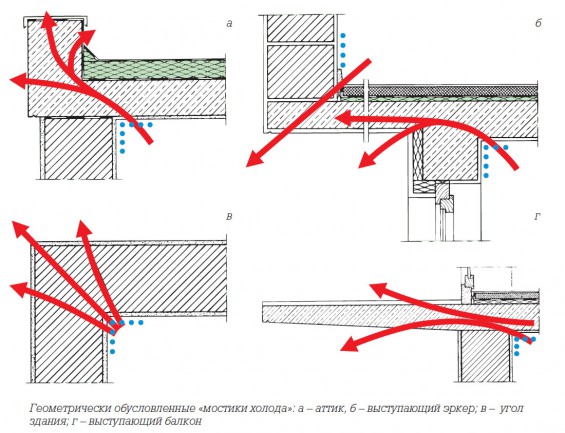 а

б

в

г

Геометрически обусловленные «мостики холода»: а – аттик, б – выступающий эркер; в – угол здания; г – выступающий балкон