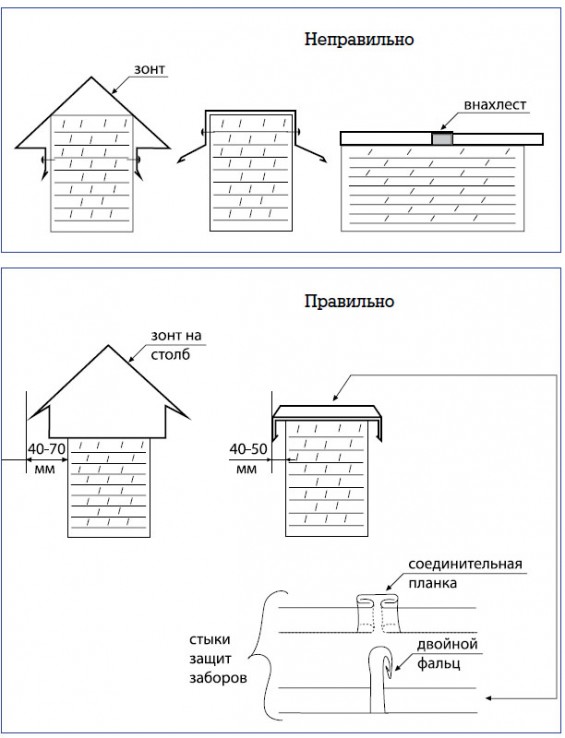 Неправильно

зонт

внахлест

Правильно

зонт на столб

40-70 мм

40-50 мм

соединительная планка

стыки защит заборов

двойной фальц