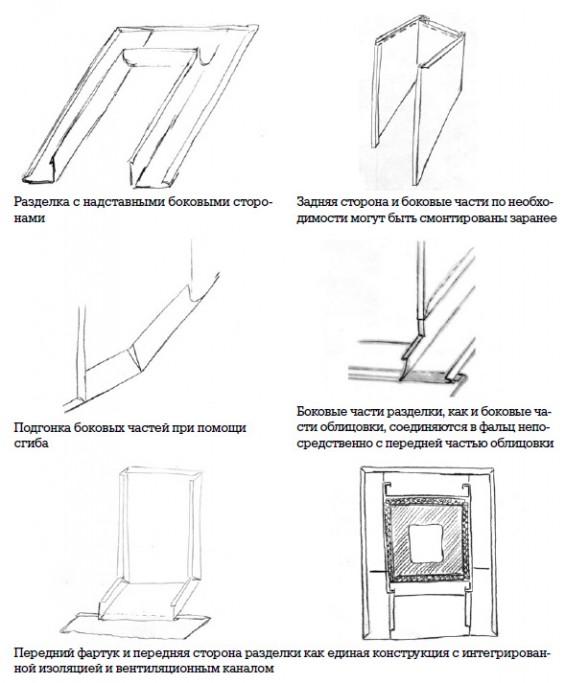 Разделка с надставными боковыми сторонами

Задняя сторона и боковые части по необходимости могут быть смонтированы заранее

Подгонка боковых частей при помощи сгиба

Боковые части разделки, как и боковые части облицовки, соединяются в фальц непосредственно с передней частью облицовки

Передний фартук и передняя сторона разделки как единая конструкция с интегрированной изоляцией и вентиляционным каналом