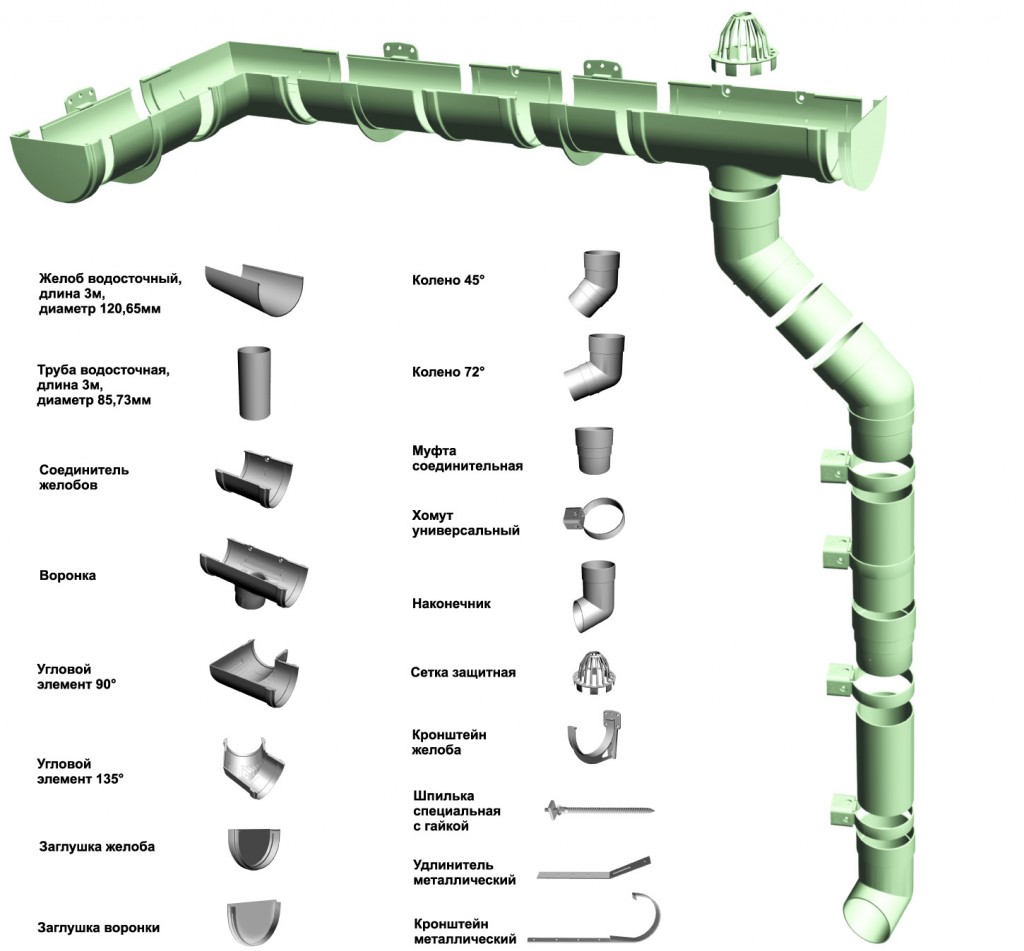 Желоб водосточный, длина 3м, диаметр 120,65мм

Труба водосточная, длина 3м, диаметр 85,73мм

Соединитель желобов

Воронка

Угловой элемент 90°

Угловой элемент 135°

Заглушка желоба

Заглушка воронки

Колено 45°

Колено 72°

Муфта соединительная

Хомут универсальный

Наконечник

Сетка защитная

Кронштейн желоба

Шпилька специальная с гайкой

Удлинитель металлический

Кронштейн металлический