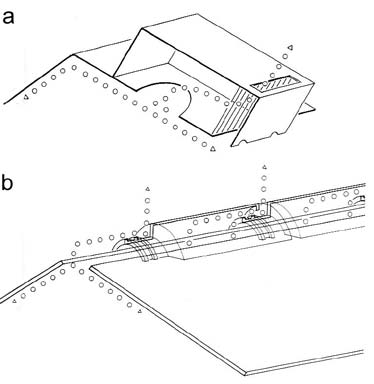 a

b